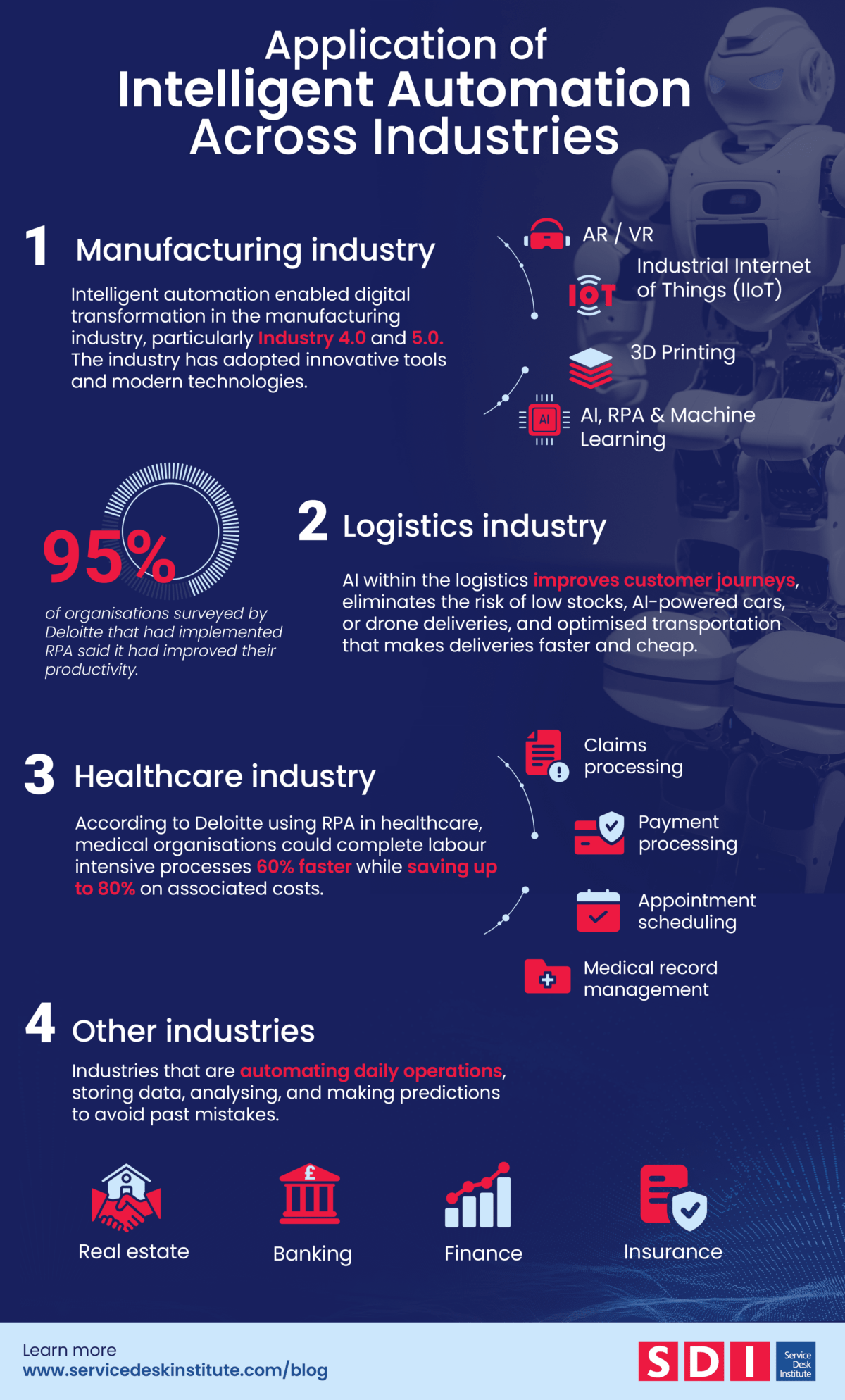 Application of
Intelligent Automation
Across Industries

1 Manufacturing industry

Intelligent automation enabled digital transformation in the manufacturing industry, particularly Industry 4.0 and 5.0. The industry has adopted innovative tools and modern technologies.

AR / VR

IOT Industrial Internet of Things (IIoT)

3D Printing

AI AI, RPA & Machine Learning

95%

of organisations surveyed by Deloitte that had implemented RPA said it had improved their productivity.

2 Logistics industry

AI within the logistics improves customer journeys, eliminates the risk of low stocks, AI-powered cars, or drone deliveries, and optimised transportation that makes deliveries faster and cheap.

3 Healthcare industry

According to Deloitte using RPA in healthcare, medical organisations could complete labour intensive processes 60% faster while saving up to 80% on associated costs.

Claims processing

Payment processing

Appointment scheduling

Medical record management

4 Other industries

Industries that are automating daily operations, storing data, analysing, and making predictions to avoid past mistakes.

Real estate

£

Banking

Finance

Insurance

Learn more
www.servicedeskinstitute.com/blog

SDI Service Desk Institute